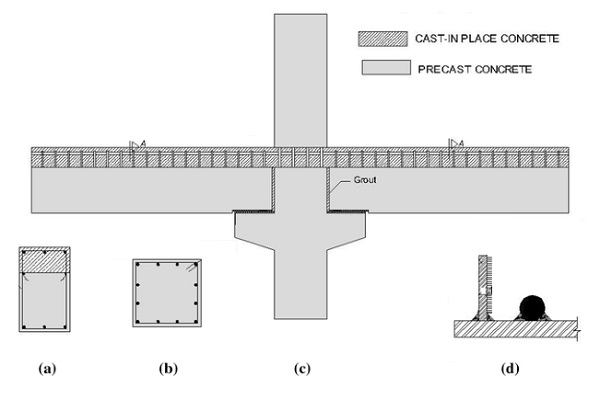 CAST-IN PLACE CONCRETE

PRECAST CONCRETE

A

A

Grout

(a)

(b)

(c)

(d)